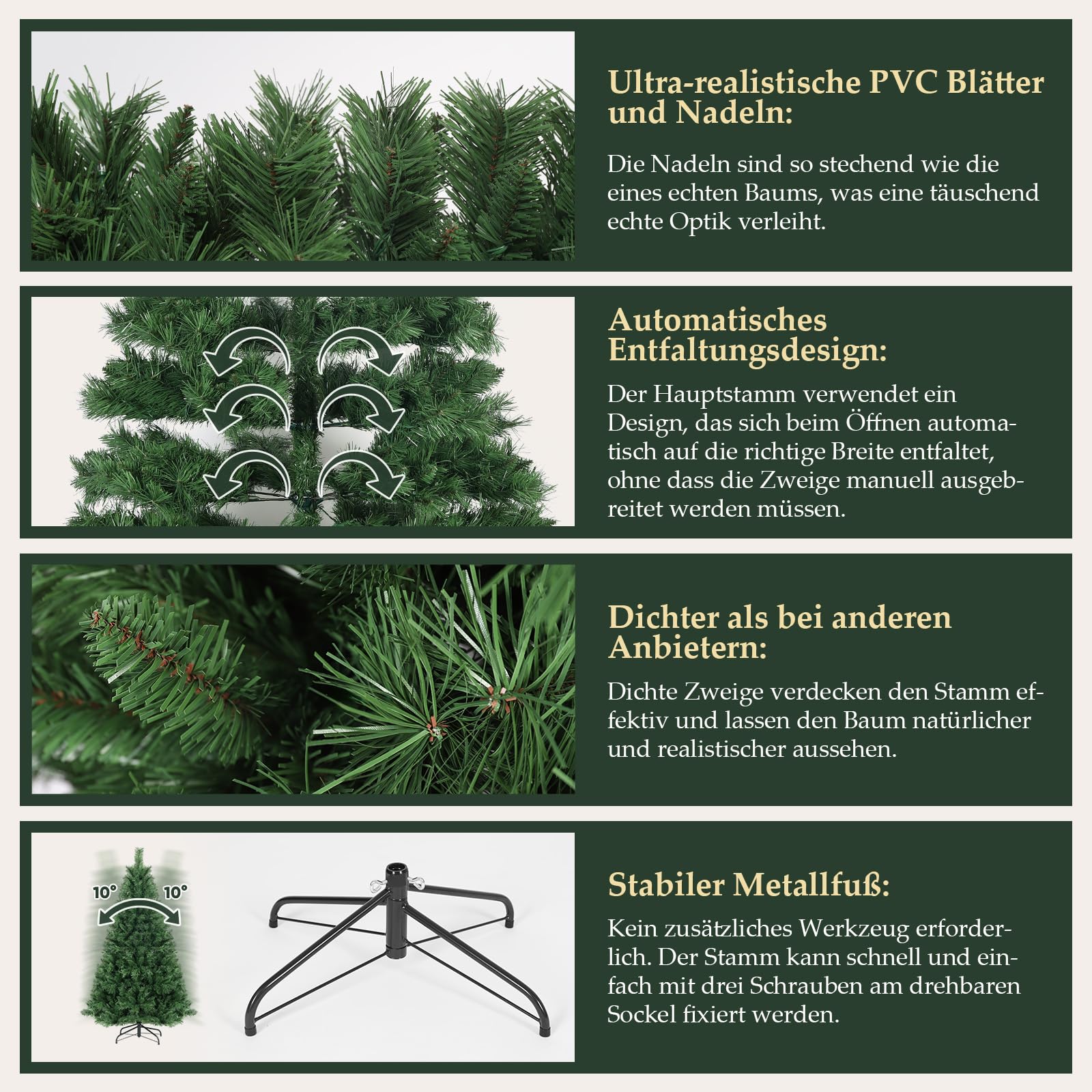 Ultra-realistische PVC Blätter und Nadeln:

Die Nadeln sind so stechend wie die eines echten Baums, was eine täuschend echte Optik verleiht.

Automatisches Entfaltungsdesign:

Der Hauptstamm verwendet ein Design, das sich beim Öffnen automatisch auf die richtige Breite entfaltet, ohne dass die Zweige manuell ausgebreitet werden müssen.

Dichter als bei anderen Anbietern:

Dichte Zweige verdecken den Stamm effektiv und lassen den Baum natürlicher und realistischer aussehen.

10° 10°

Stabiler Metallfuß:

Kein zusätzliches Werkzeug erforderlich. Der Stamm kann schnell und einfach mit drei Schrauben am drehbaren Sockel fixiert werden.