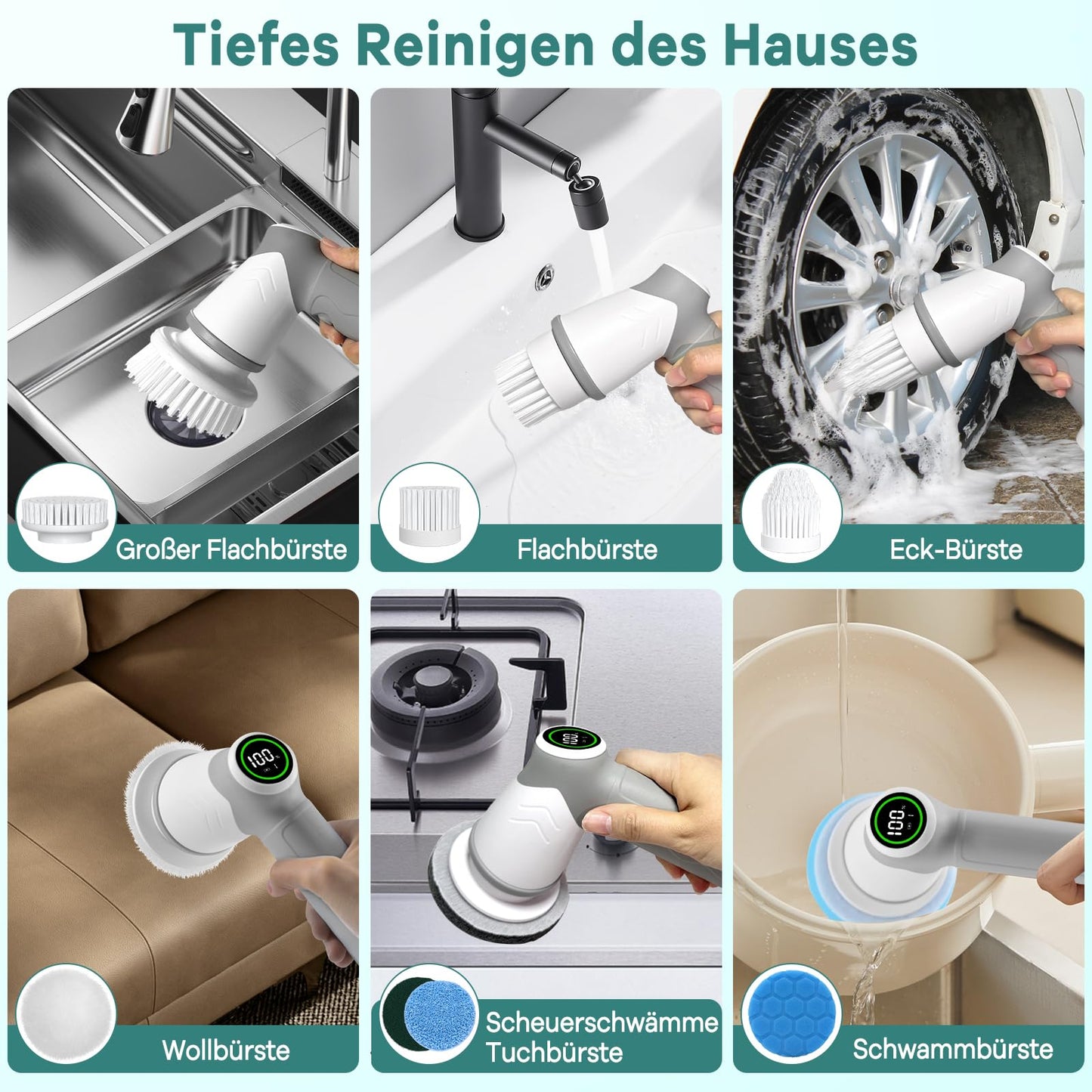 Tiefes Reinigen des Hauses

Großer Flachbürste

Flachbürste

Eck-Bürste

100

Wollbürste

Scheuerschwämme
Tuchbürste

100

Schwammbürste