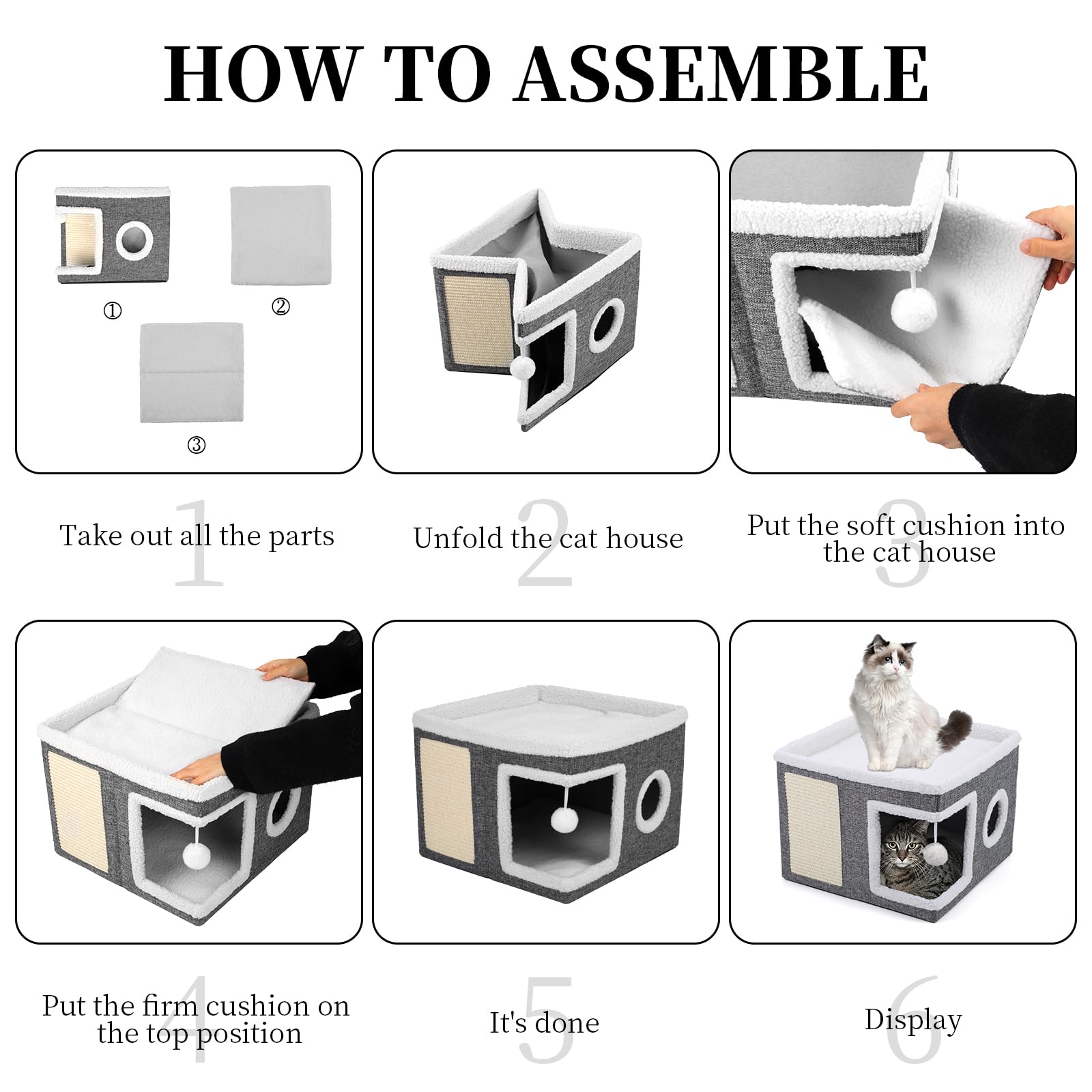 HOW TO ASSEMBLE

①

②

③

1
Take out all the parts

2
Unfold the cat house

3
Put the soft cushion into the cat house

4
Put the firm cushion on the top position

5
It's done

6
Display