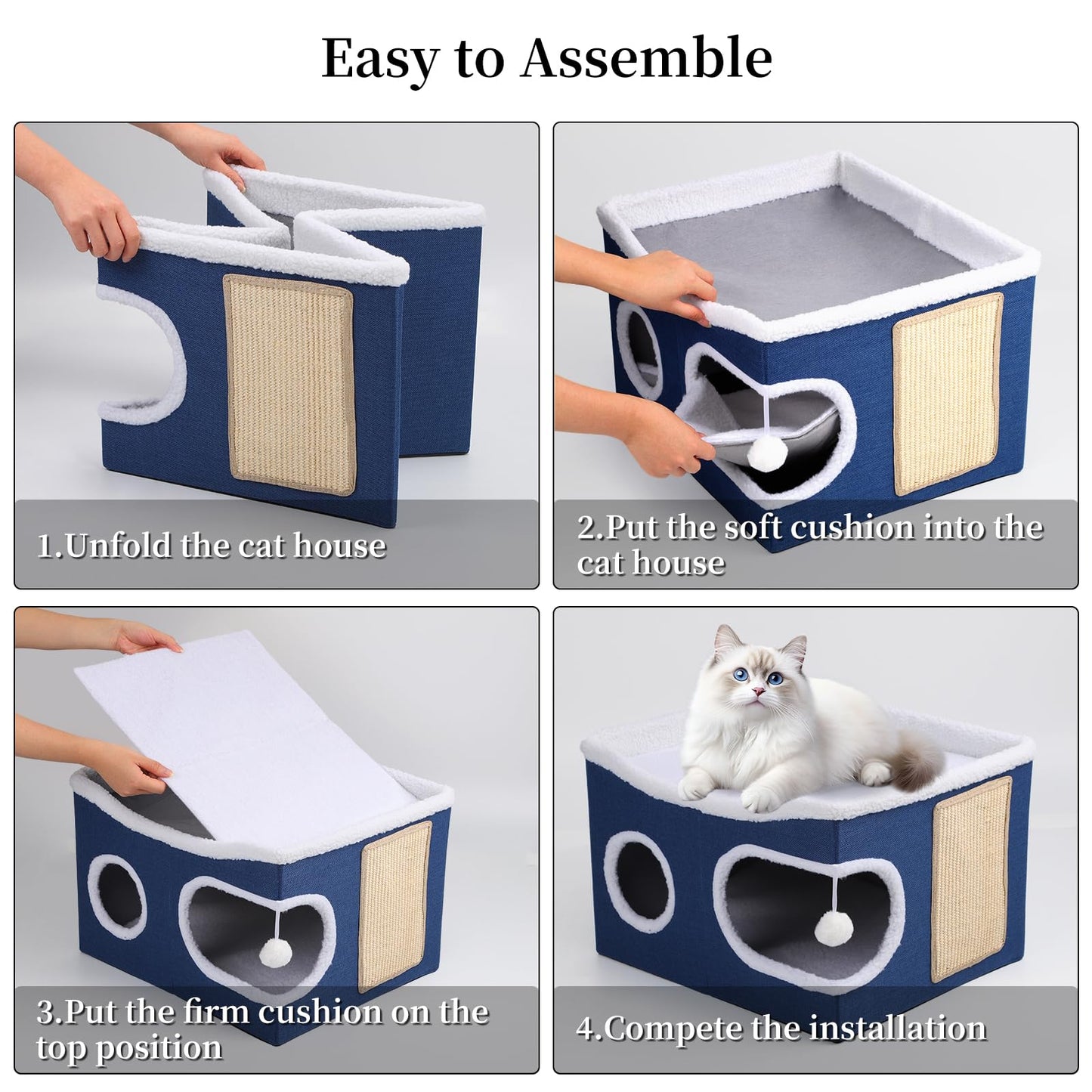 Easy to Assemble

1.Unfold the cat house

2.Put the soft cushion into the cat house

3.Put the firm cushion on the top position

4.Compete the installation