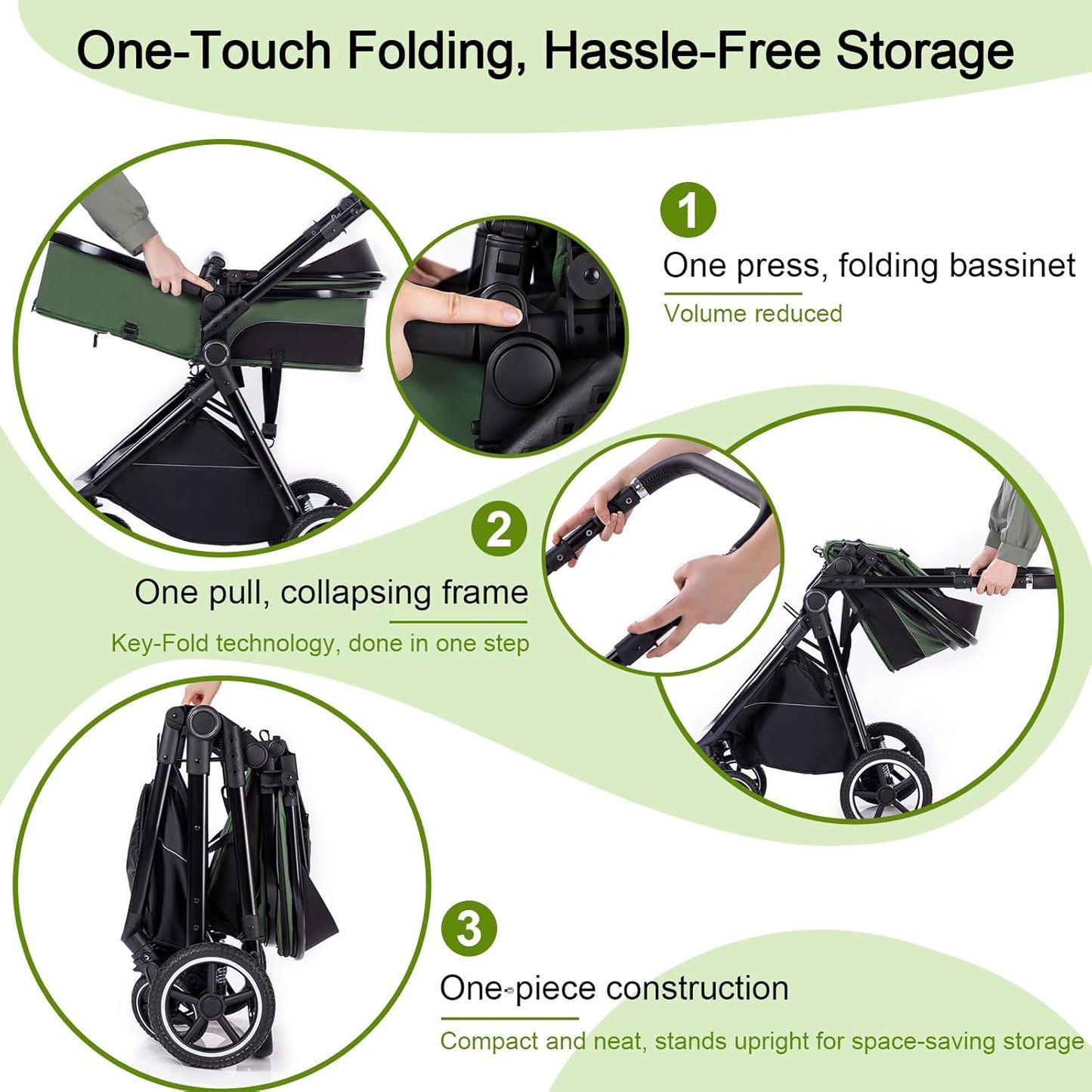 One-Touch Folding, Hassle-Free Storage

1

One press, folding bassinet

Volume reduced

2

One pull, collapsing frame

Key-Fold technology, done in one step

3

One-piece construction

Compact and neat, stands upright for space-saving storage