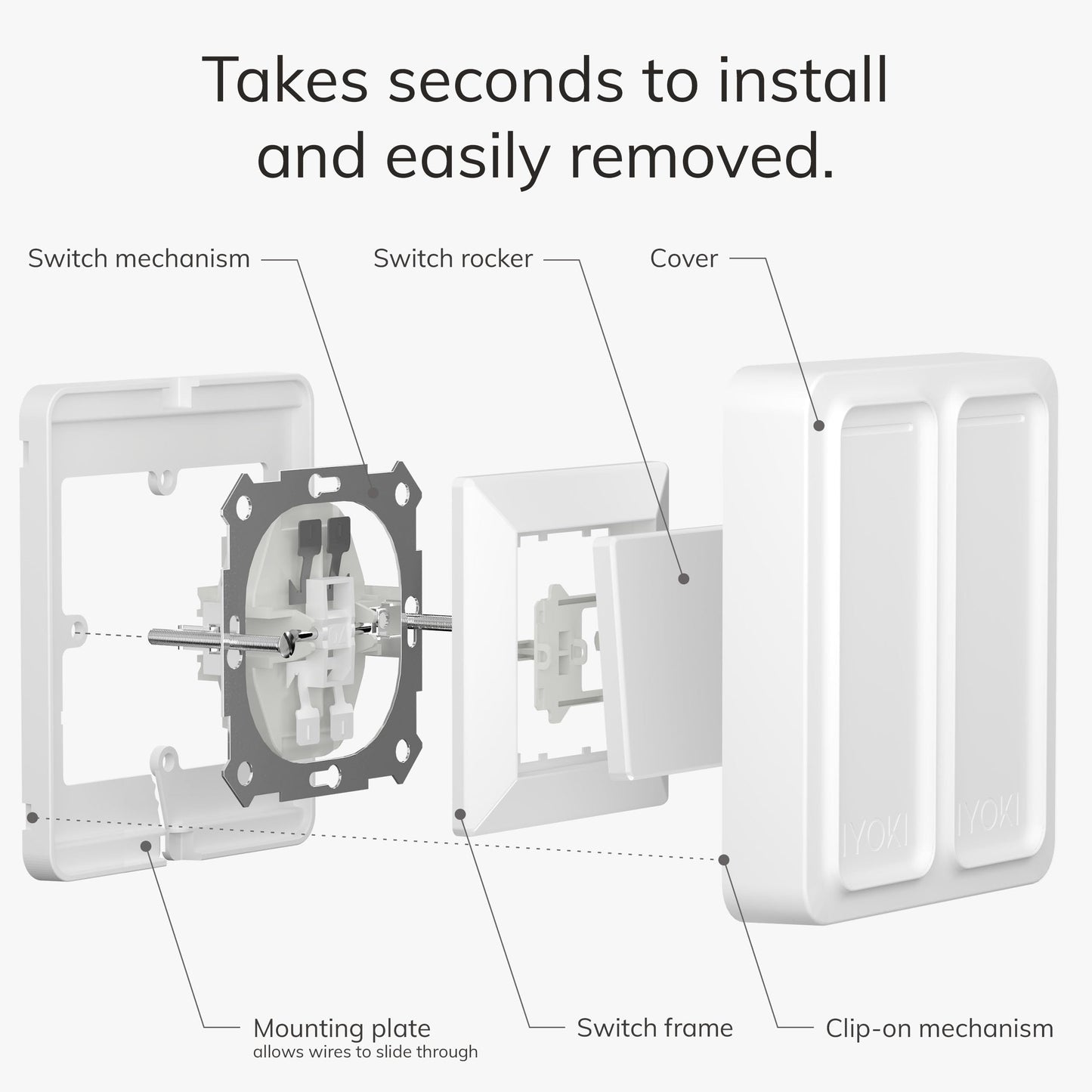 Takes seconds to install and easily removed.

Switch mechanism

Switch rocker

Cover

YOKI

YOKI

Mounting plate
allows wires to slide through

Switch frame

Clip-on mechanism