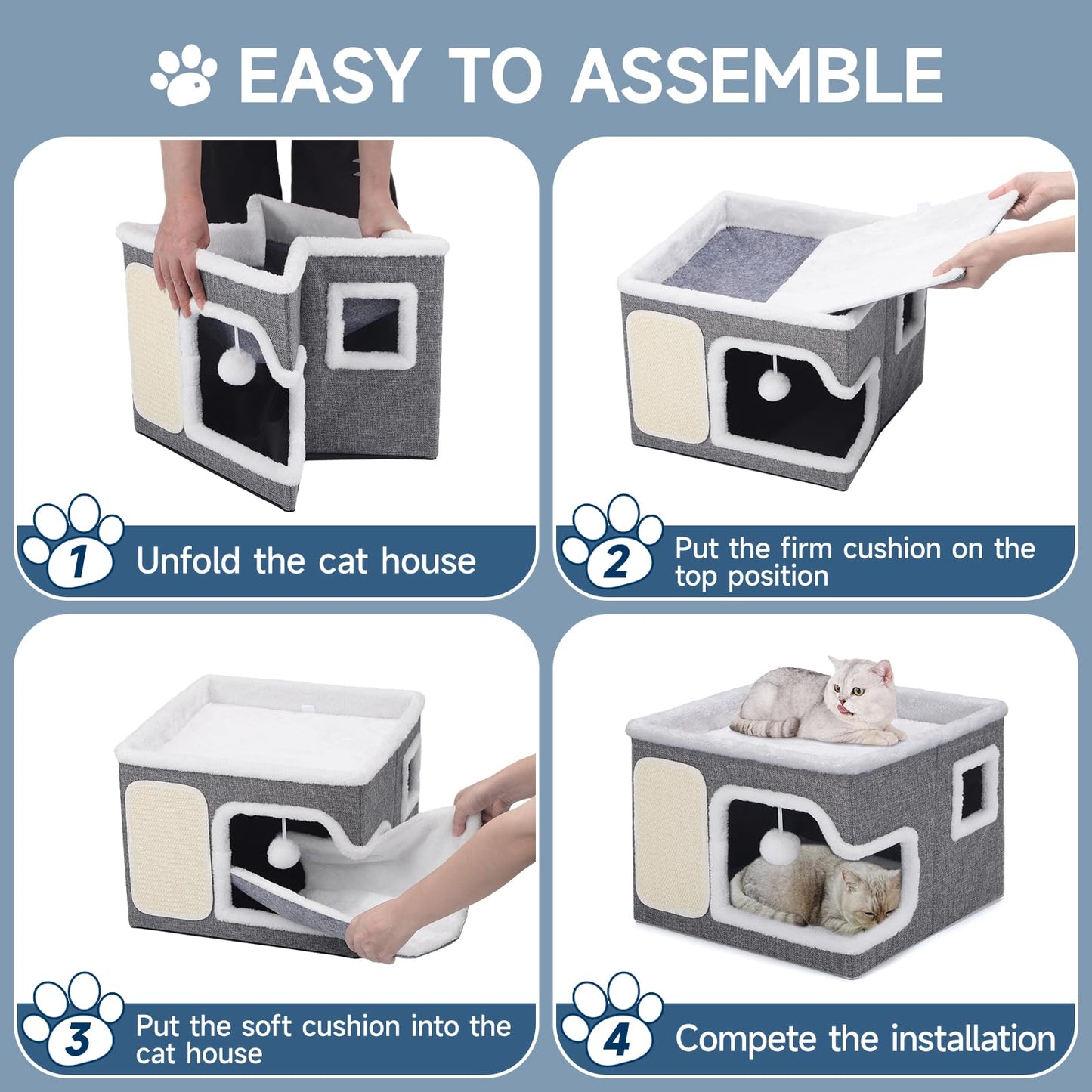 EASY TO ASSEMBLE

1 Unfold the cat house

2 Put the firm cushion on the top position

3 Put the soft cushion into the cat house

4 Compete the installation