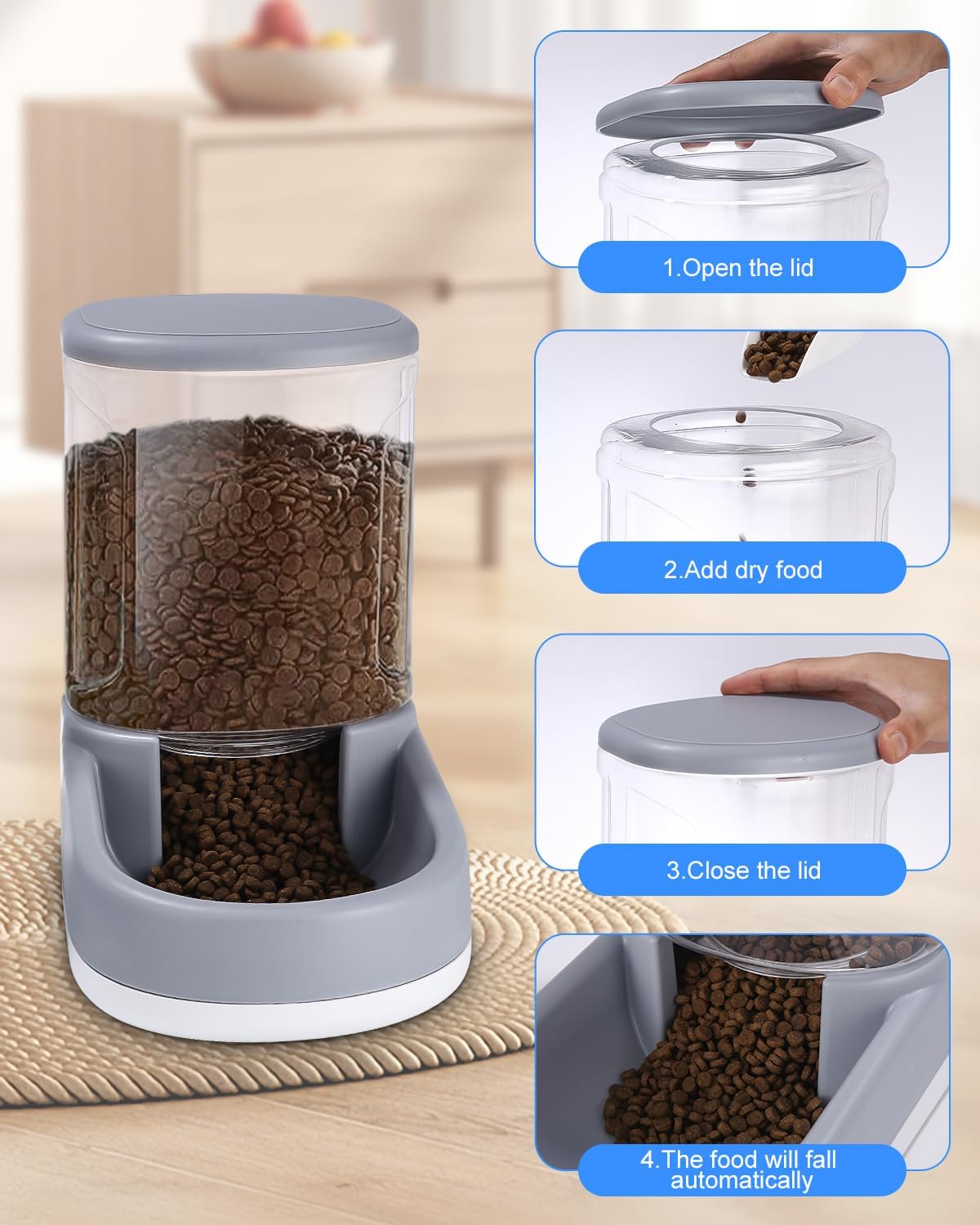 1.Open the lid

2.Add dry food

3.Close the lid

4.The food will fall automatically