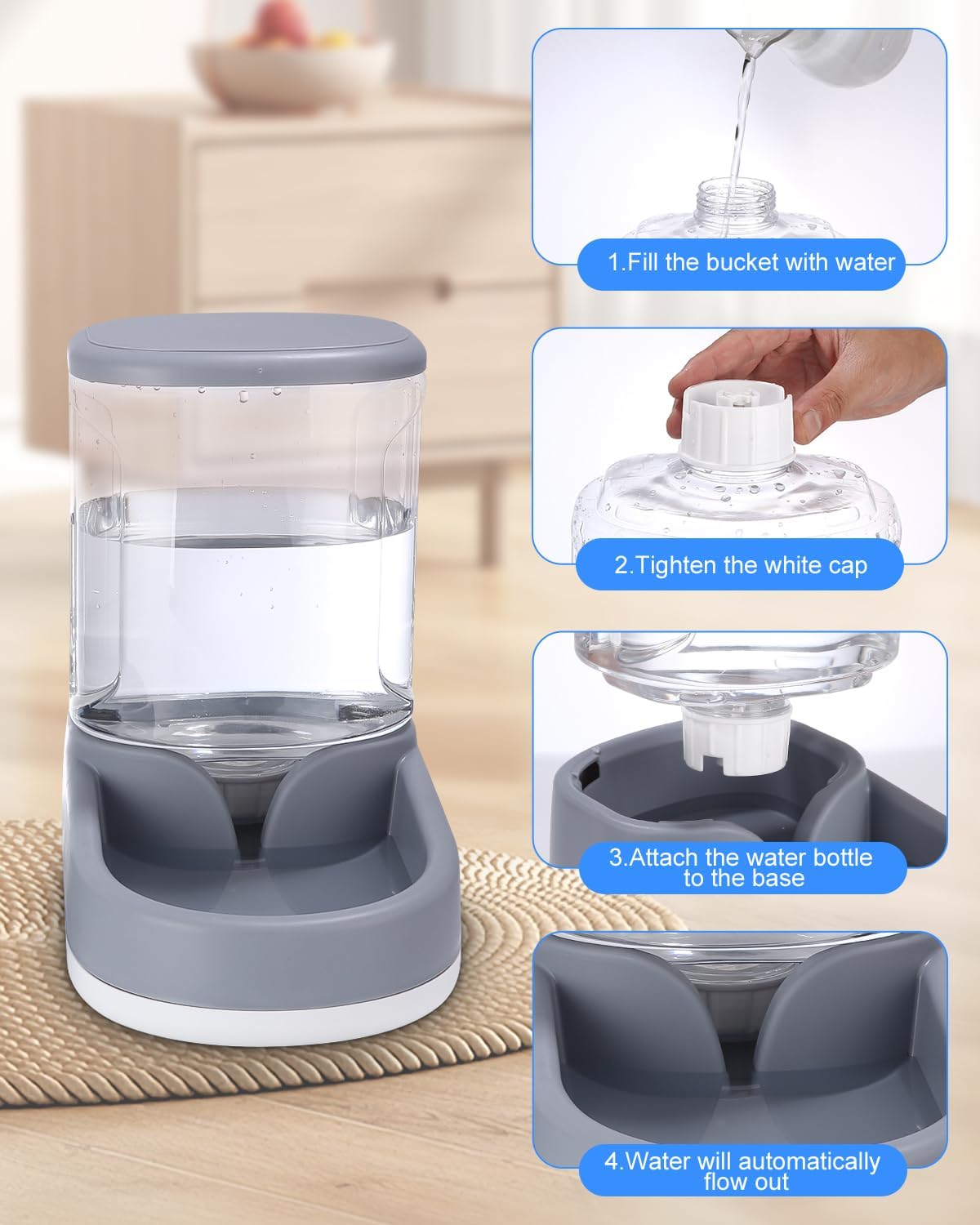 1.Fill the bucket with water

2.Tighten the white cap

3.Attach the water bottle to the base

4.Water will automatically flow out