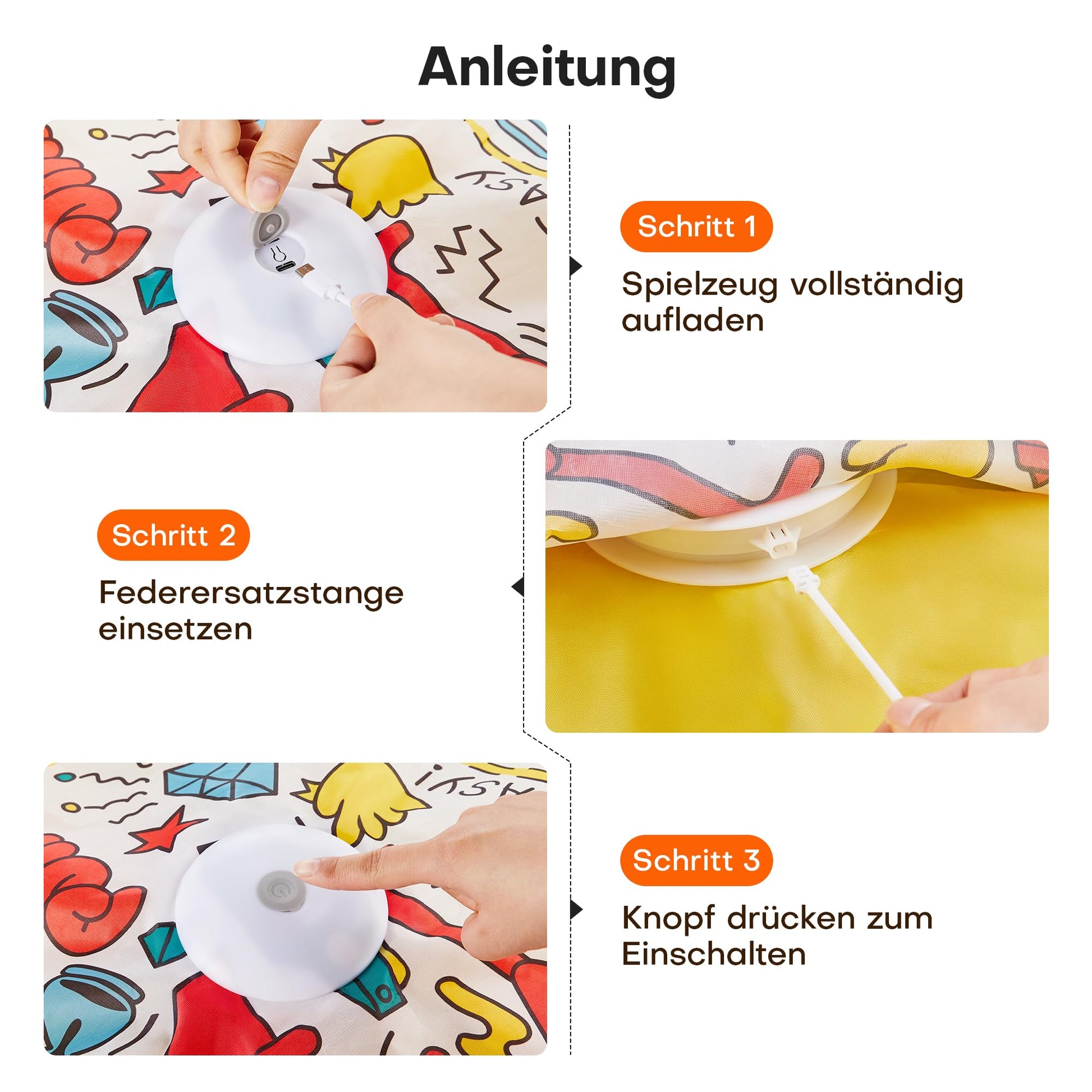 Anleitung

Schritt 1

Spielzeug vollständig aufladen

Schritt 2

Federersatzstange einsetzen

Schritt 3

Knopf drücken zum Einschalten