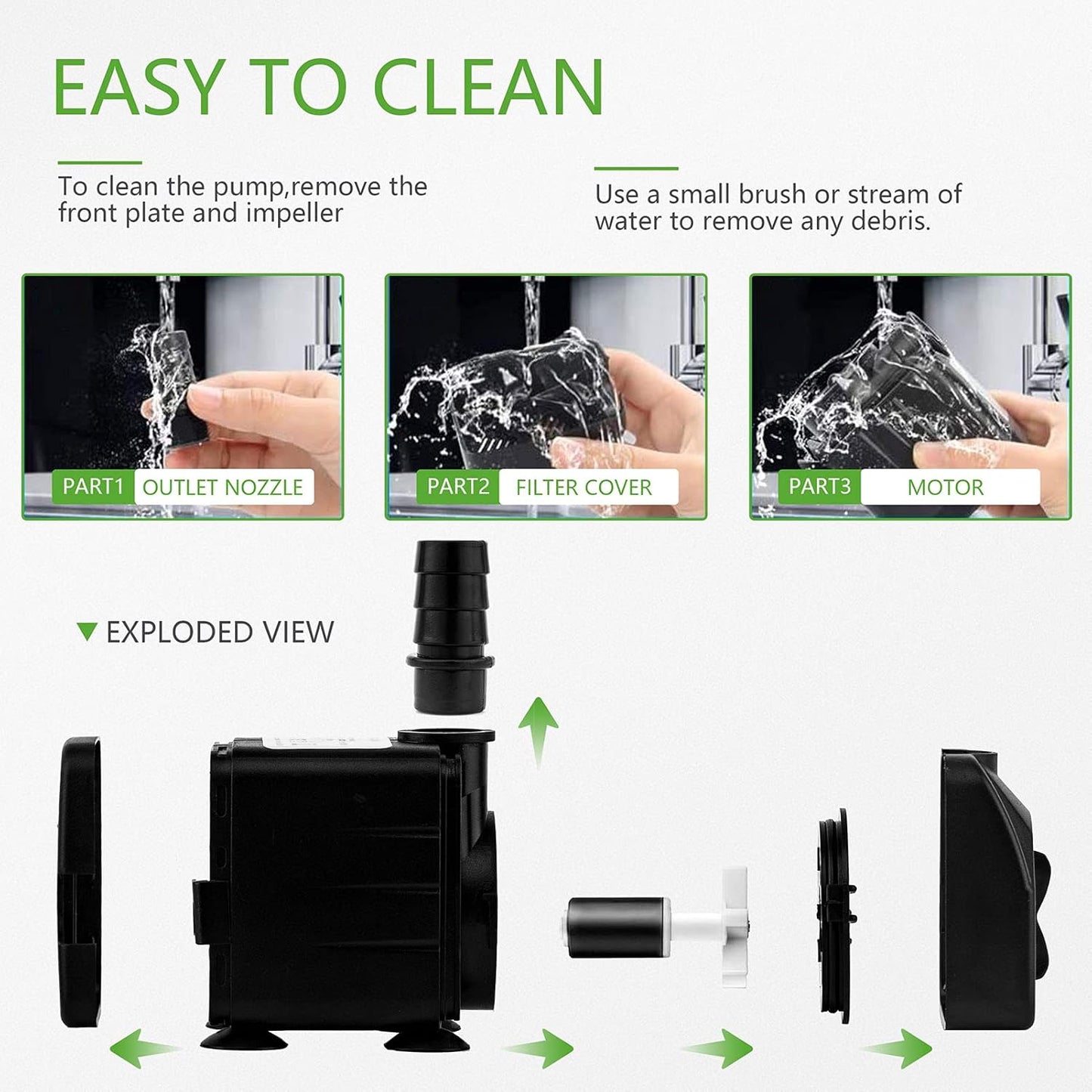 EASY TO CLEAN

To clean the pump,remove the front plate and impeller

Use a small brush or stream of water to remove any debris.

PART1 OUTLET NOZZLE

PART2 FILTER COVER

PART3 MOTOR

EXPLODED VIEW