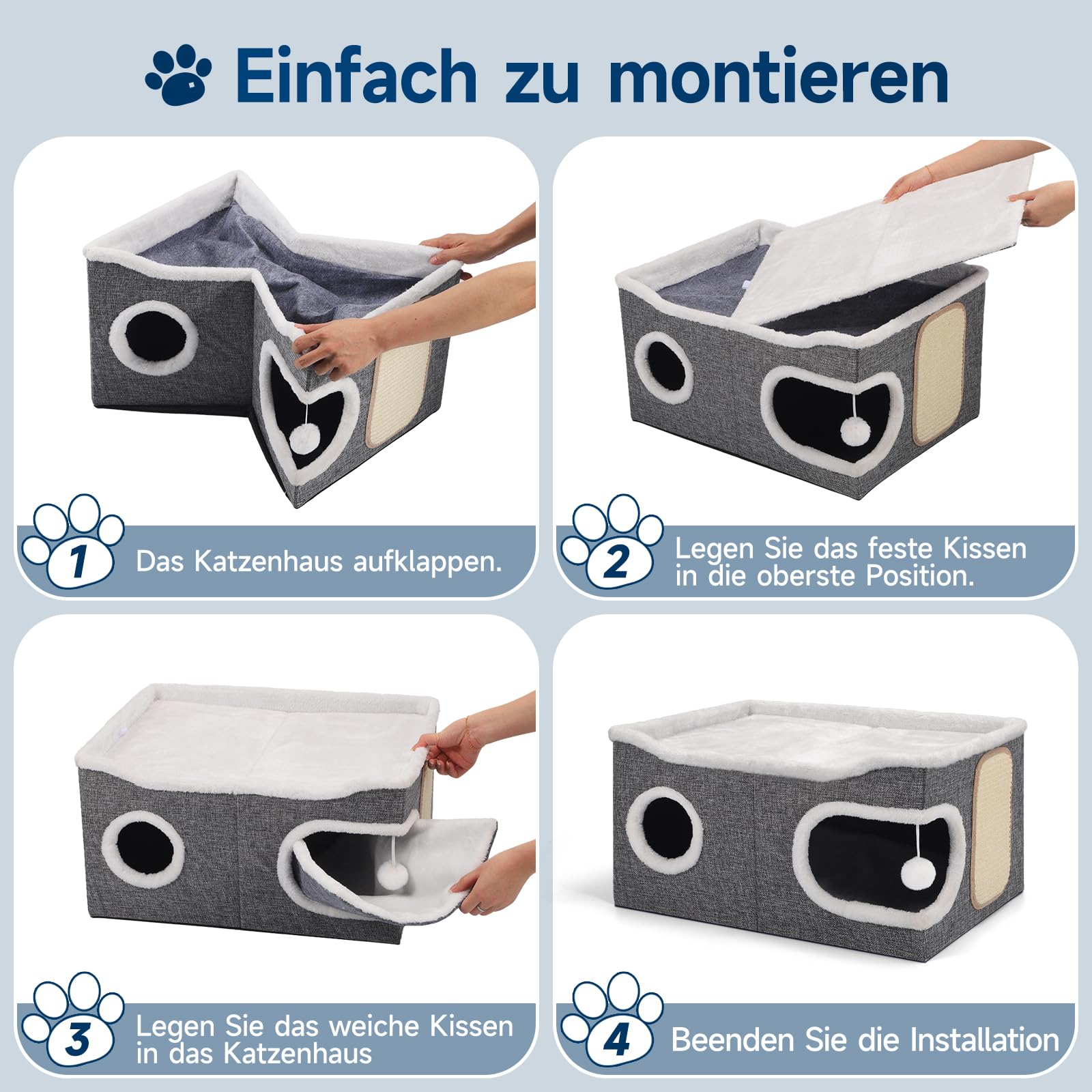 Einfach zu montieren

1 Das Katzenhaus aufklappen.

2 Legen Sie das feste Kissen in die oberste Position.

3 Legen Sie das weiche Kissen in das Katzenhaus

4 Beenden Sie die Installation