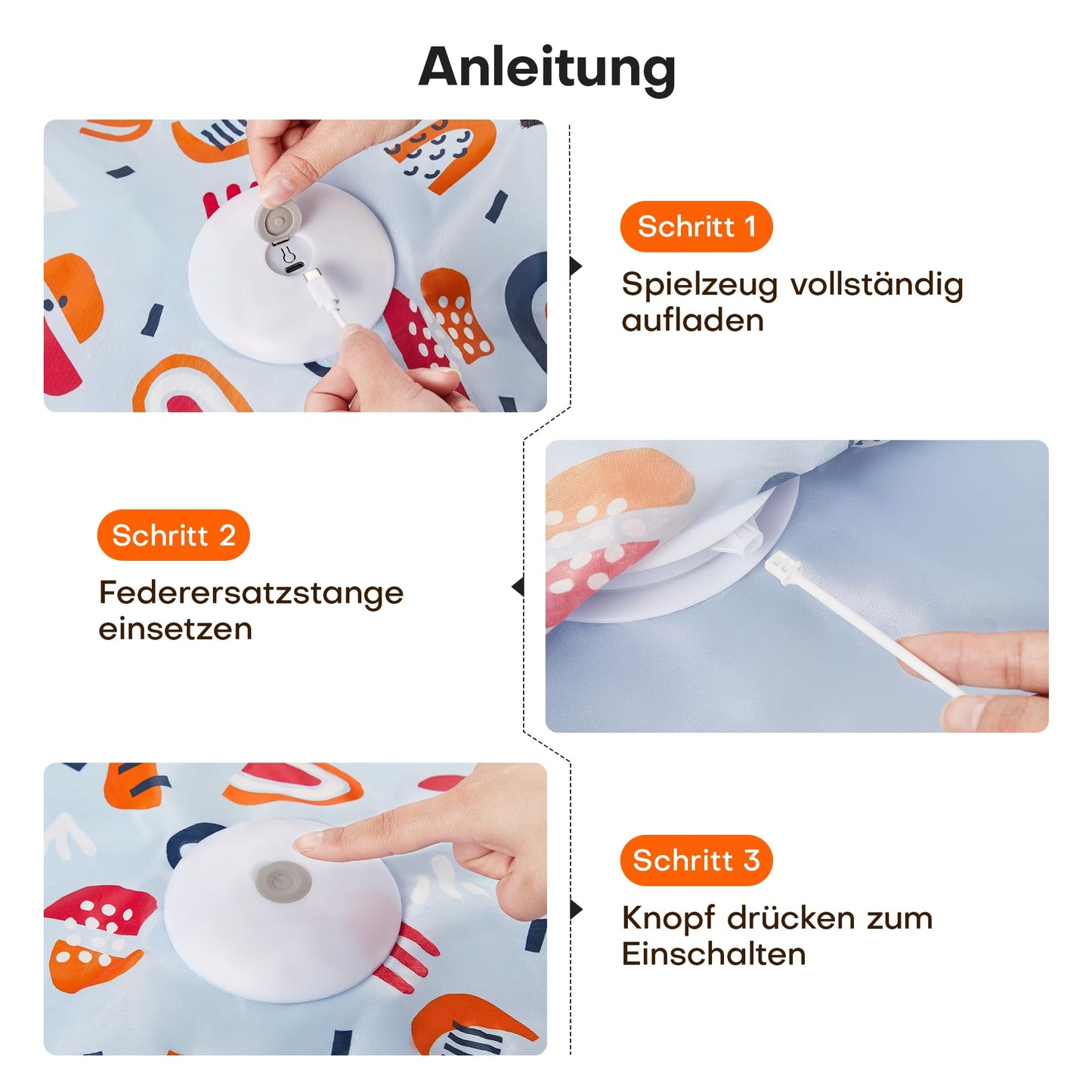 Anleitung

Schritt 1
Spielzeug vollständig aufladen

Schritt 2
Federersatzstange einsetzen

Schritt 3
Knopf drücken zum Einschalten