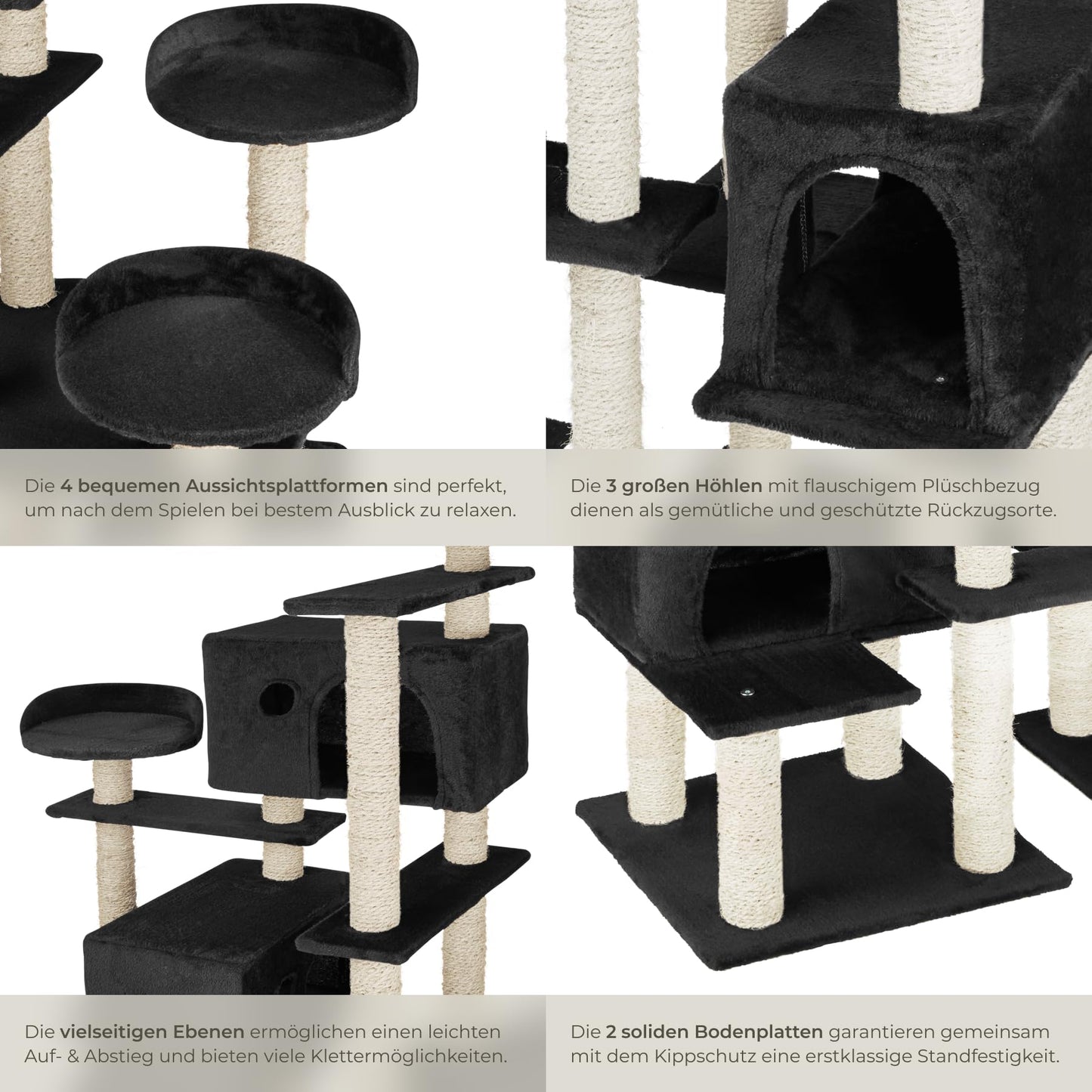 Die 4 bequemen Aussichtsplattformen sind perfekt, um nach dem Spielen bei bestem Ausblick zu relaxen.

Die 3 großen Höhlen mit flauschigem Plüschbezug dienen als gemütliche und geschützte Rückzugsorte.

Die vielseitigen Ebenen ermöglichen einen leichten Auf- & Abstieg und bieten viele Klettermöglichkeiten.

Die 2 soliden Bodenplatten garantieren gemeinsam mit dem Kippschutz eine erstklassige Standfestigkeit.