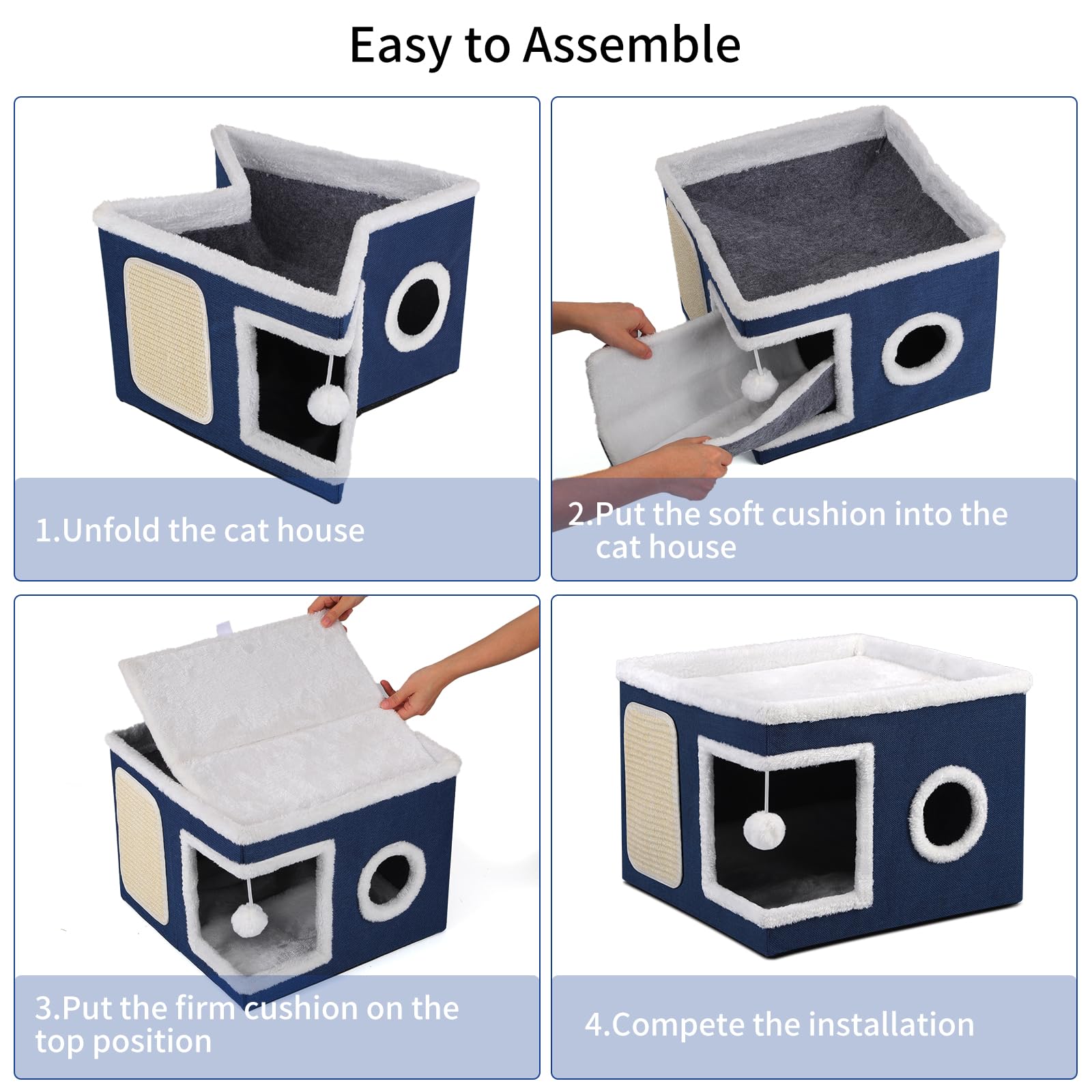 Easy to Assemble

1.Unfold the cat house

2.Put the soft cushion into the cat house

3.Put the firm cushion on the top position

4.Compete the installation