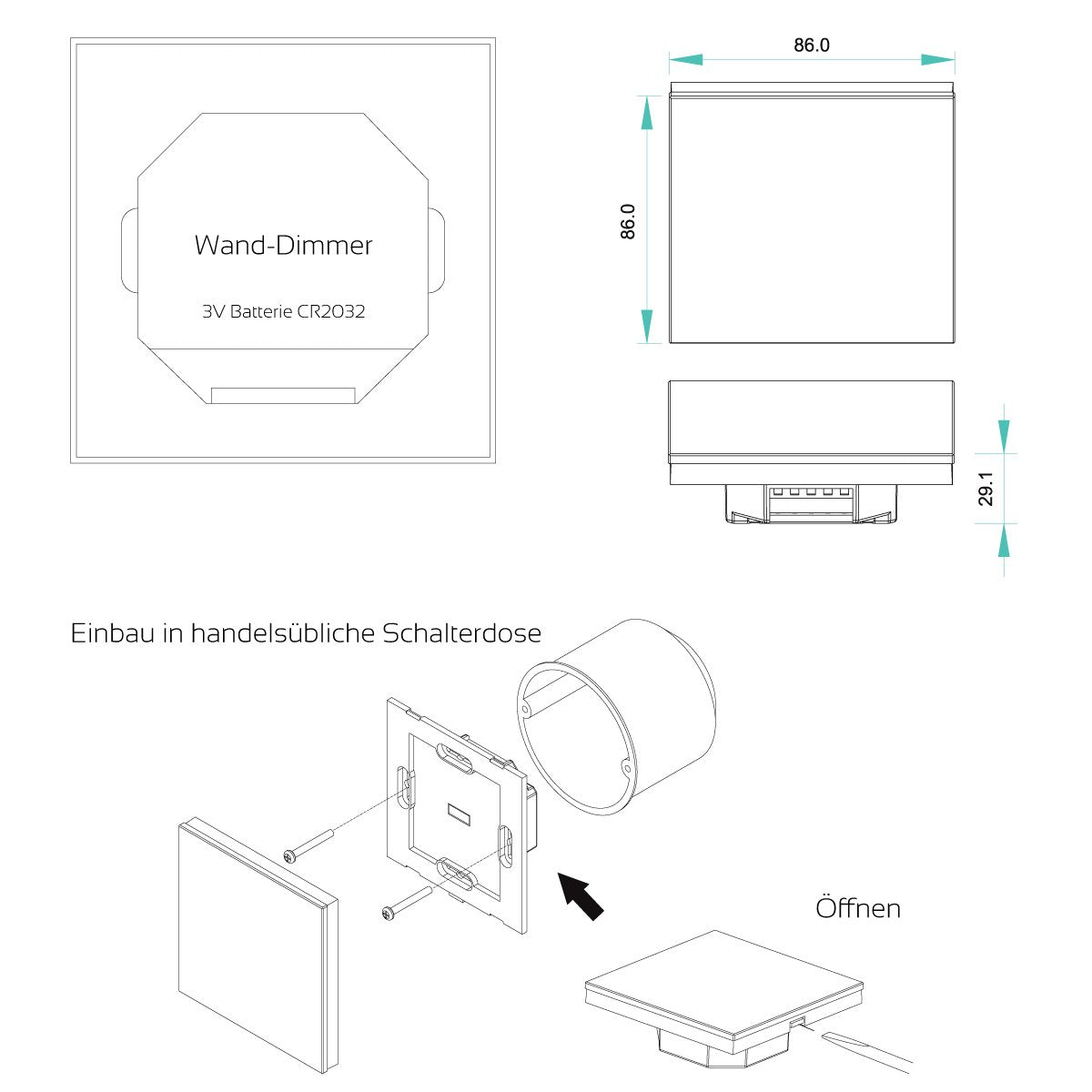 Wand-Dimmer

3V Batterie CR2032

86.0

86.0

29.1

Einbau in handelsübliche Schalterdose

Öffnen